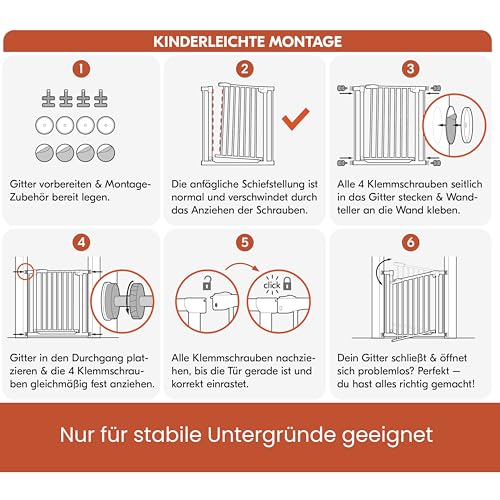 KINDERLEICHTE MONTAGE

1

Gitter vorbereiten & Montage-Zubehör bereit legen.

2

Die anfägliche Schiefstellung ist normal und verschwindet durch das Anziehen der Schrauben.

3

Alle 4 Klemmschrauben seitlich in das Gitter stecken & Wandteller an die Wand kleben.

4

Gitter in den Durchgang platzieren & die 4 Klemmschrauben gleichmäßig fest anziehen.

5

click

Alle Klemmschrauben nachziehen, bis die Tür gerade ist und korrekt einrastet.

6

Dein Gitter schließt & öffnet sich problemlos? Perfekt — du hast alles richtig gemacht!

Nur für stabile Untergründe geeignet