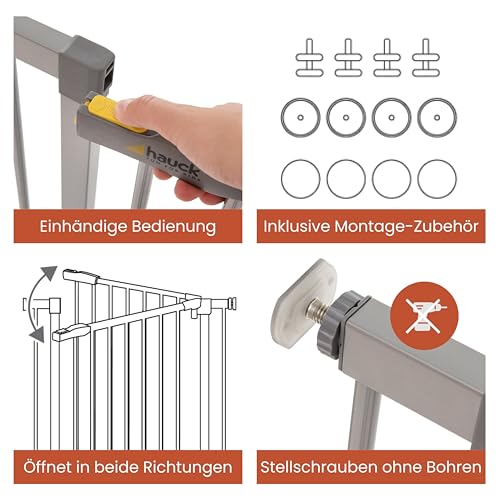 hauck
FUN FOR KIDS

Einhändige Bedienung

Inklusive Montage-Zubehör

Öffnet in beide Richtungen

Stellschrauben ohne Bohren